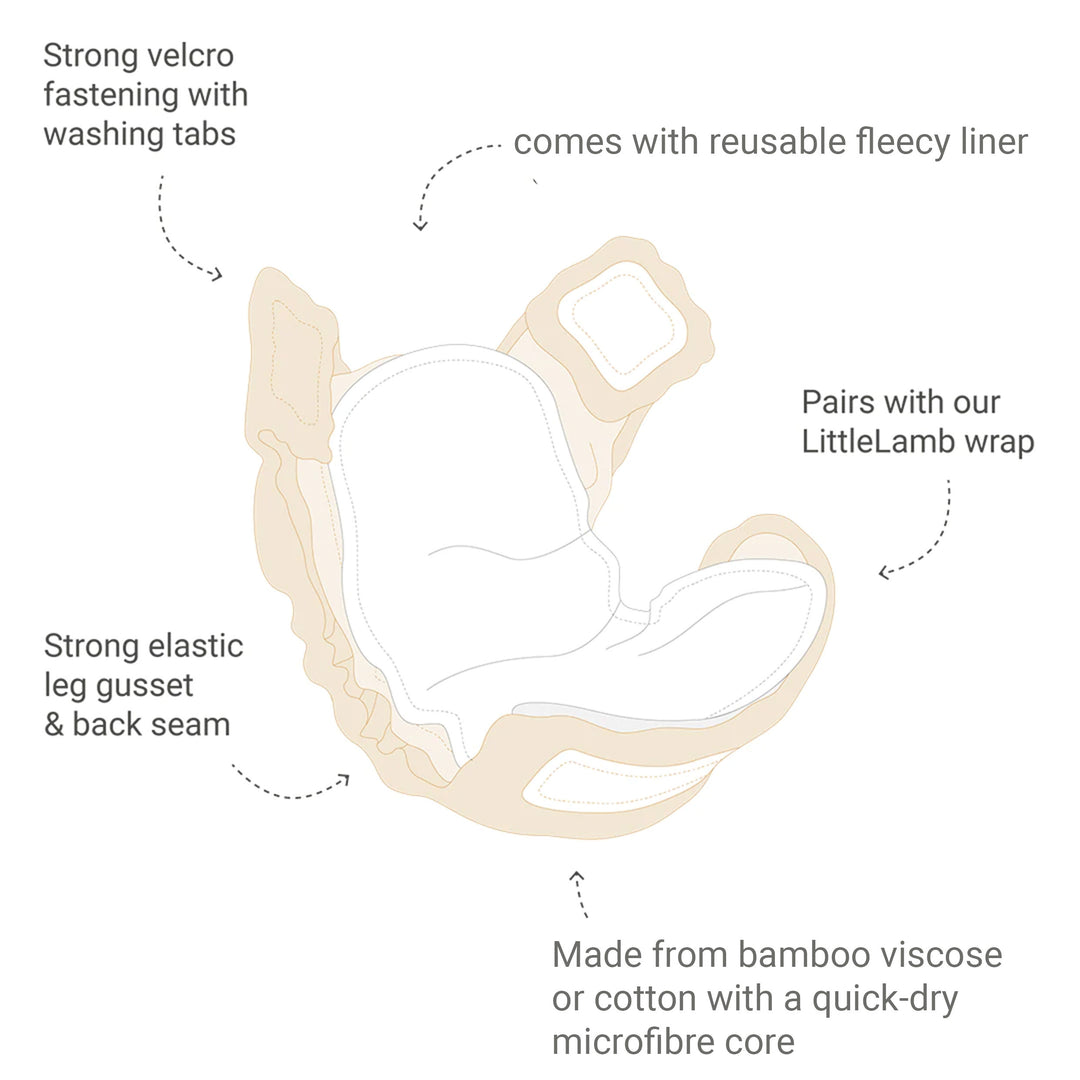 Strong velcro fastening with washing tabs

comes with reusable fleecy liner

Pairs with our LittleLamb wrap

Strong elastic leg gusset & back seam

Made from bamboo viscose or cotton with a quick-dry microfibre core