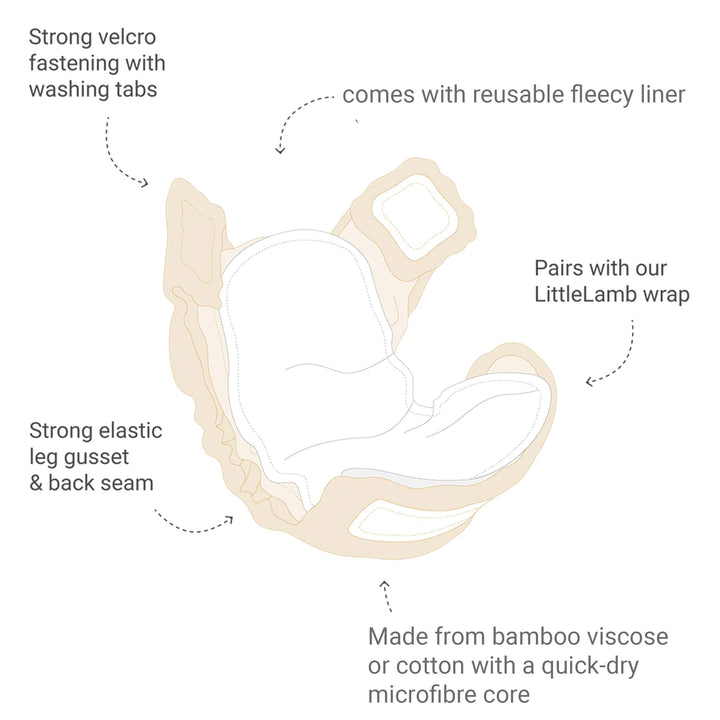 Strong velcro fastening with washing tabs

comes with reusable fleecy liner

Pairs with our LittleLamb wrap

Strong elastic leg gusset & back seam

Made from bamboo viscose or cotton with a quick-dry microfibre core