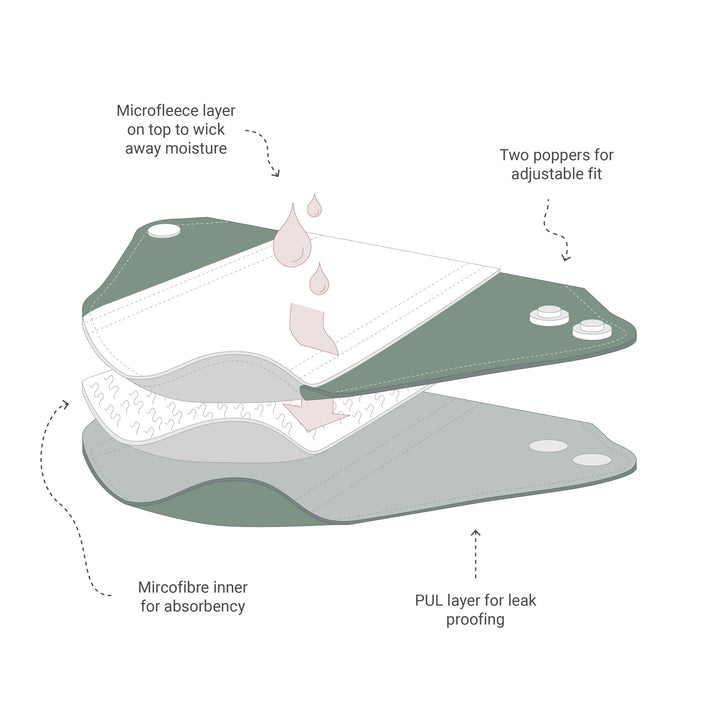 Microfleece layer on top to wick away moisture

Two poppers for adjustable fit

Mircofibre inner for absorbency

PUL layer for leak proofing