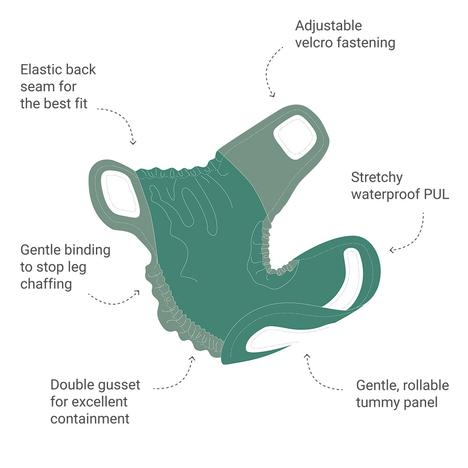 Adjustable velcro fastening

Elastic back seam for the best fit

Stretchy waterproof PUL

Gentle binding to stop leg chaffing

Double gusset for excellent containment

Gentle, rollable tummy panel