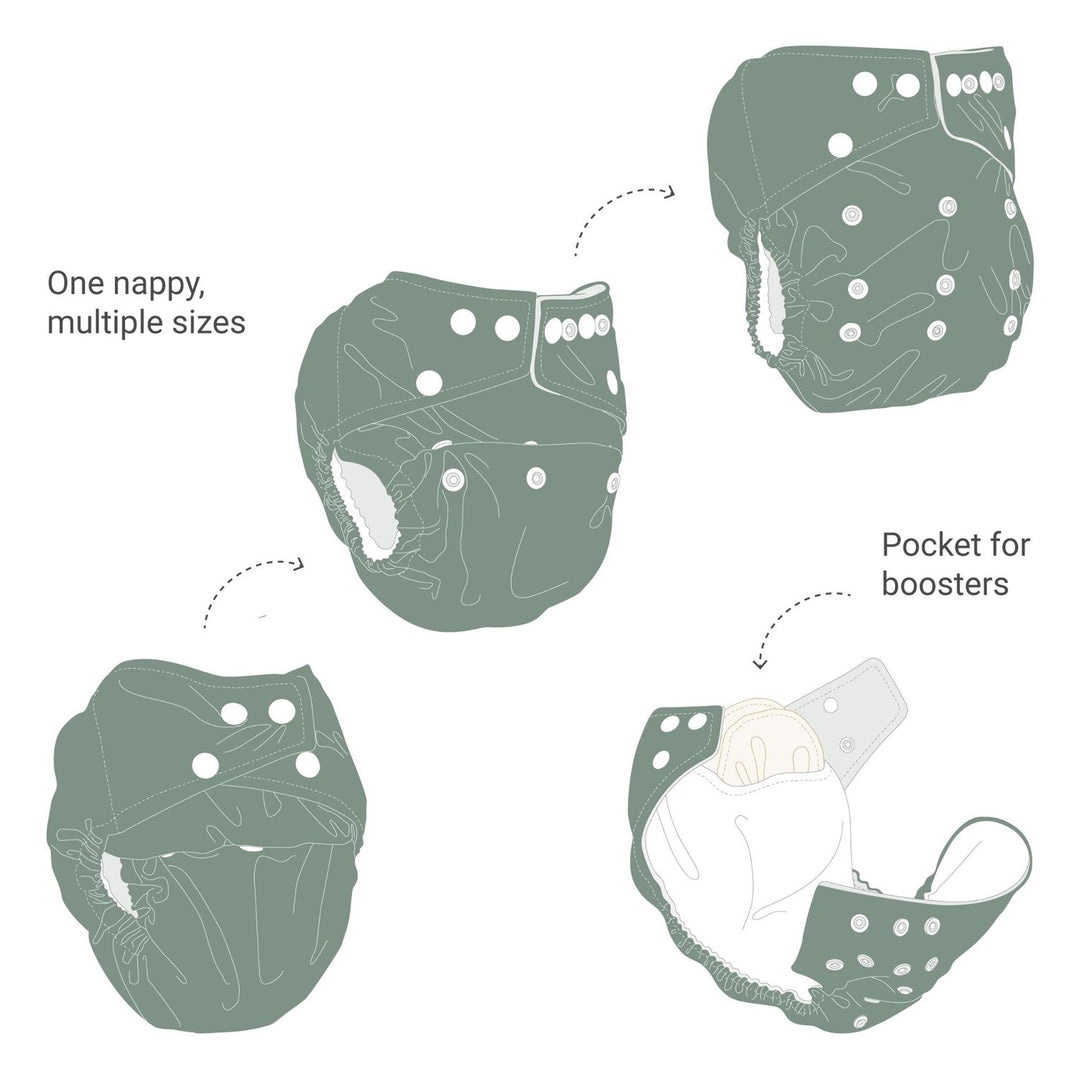 One nappy, multiple sizes

Pocket for boosters