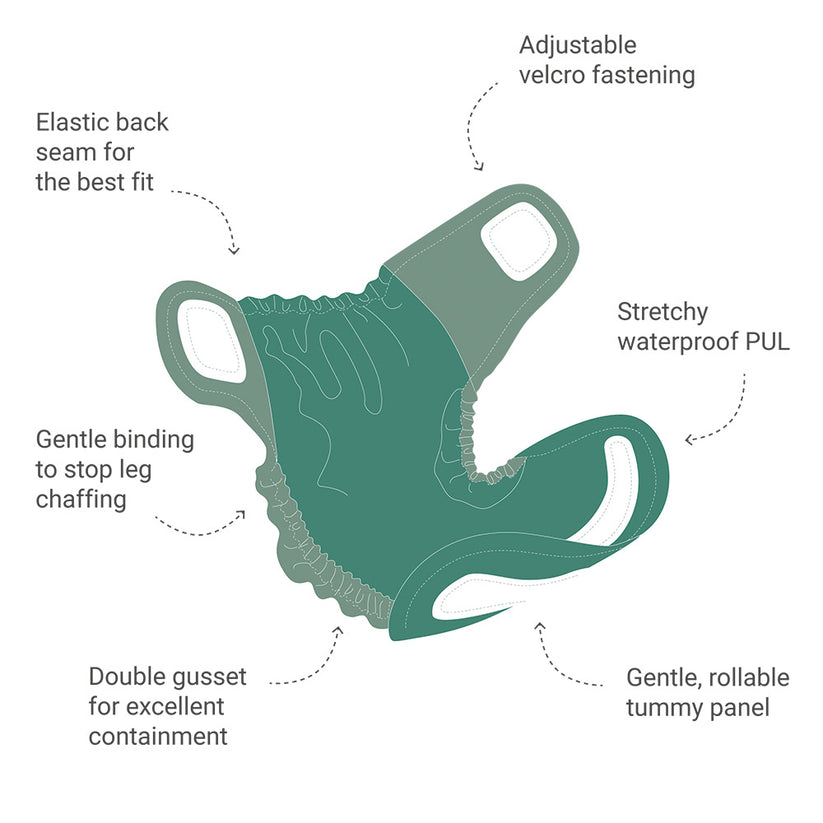 Adjustable velcro fastening

Elastic back seam for the best fit

Stretchy waterproof PUL

Gentle binding to stop leg chaffing

Double gusset for excellent containment

Gentle, rollable tummy panel